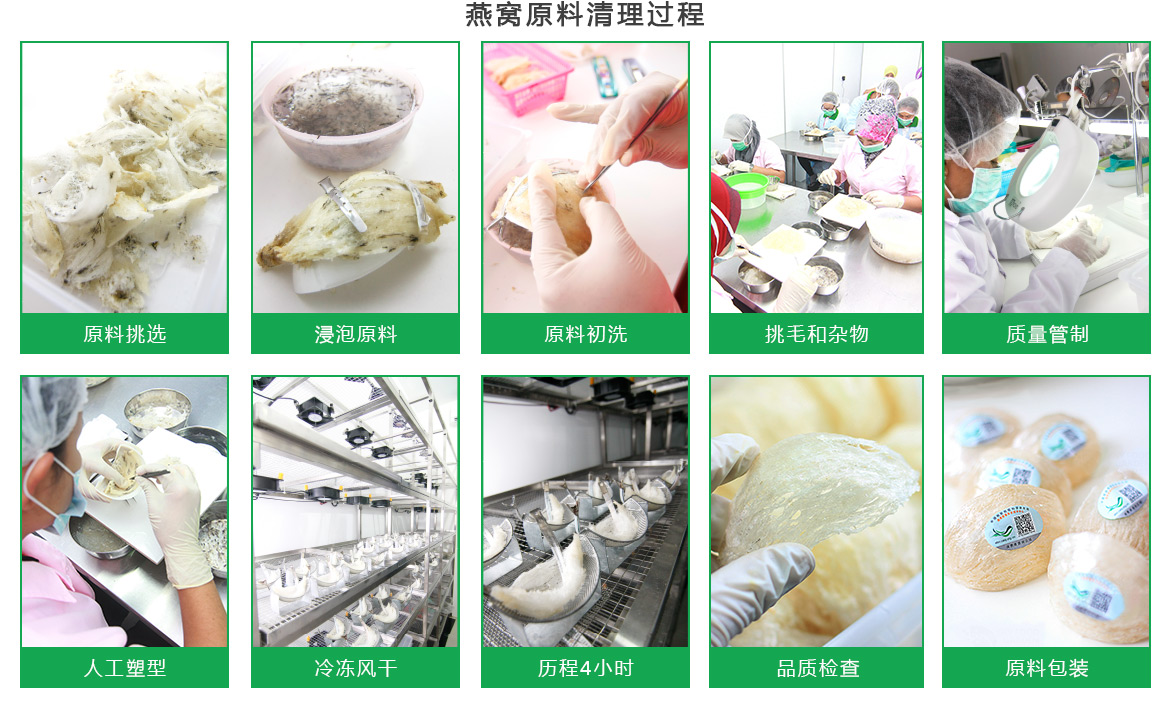 燕窝原料清理过程

原料挑选

浸泡原料

原料初洗

挑毛和杂物

质量管制

人工塑型

冷冻风干

历程4小时

品质检查

原料包装